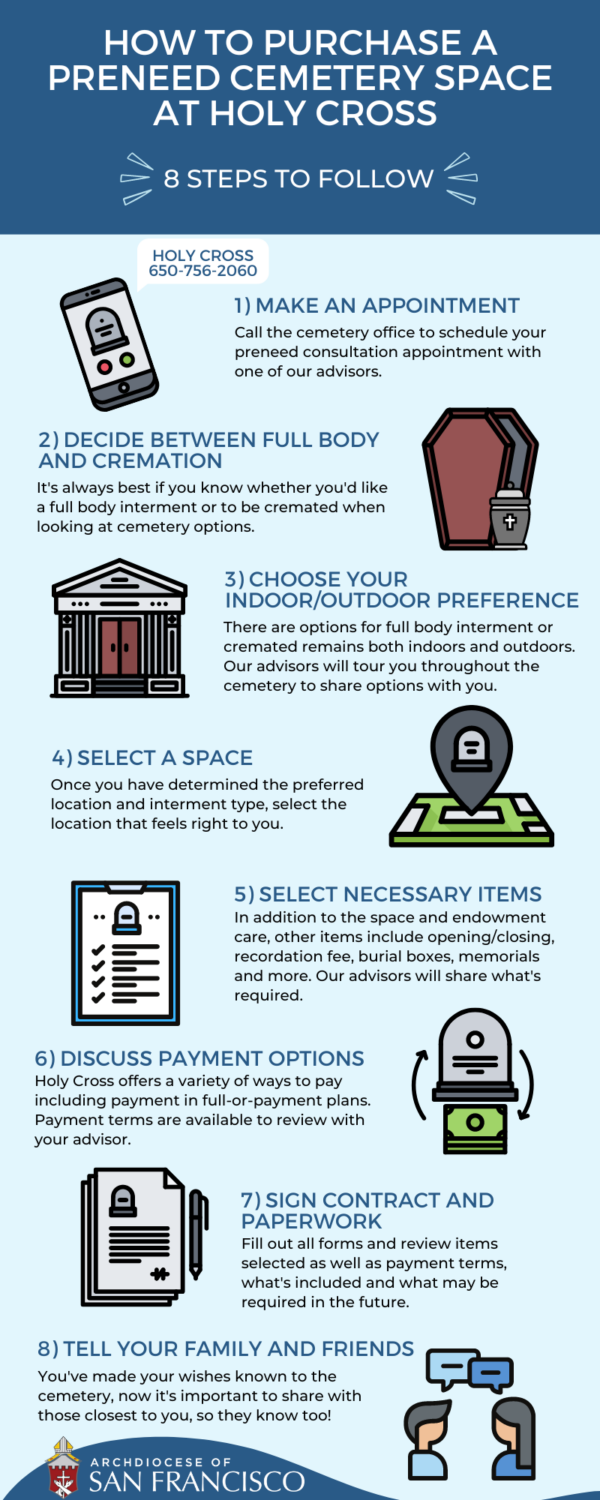 HOW TO PURCHASE A PRENEED CEMETERY SPACE AT HOLY CROSS

8 STEPS TO FOLLOW

HOLY CROSS
650-756-2060

1) MAKE AN APPOINTMENT
Call the cemetery office to schedule your preneed consultation appointment with one of our advisors.

2) DECIDE BETWEEN FULL BODY AND CREMATION
It's always best if you know whether you'd like a full body interment or to be cremated when looking at cemetery options.

3) CHOOSE YOUR INDOOR/OUTDOOR PREFERENCE
There are options for full body interment or cremated remains both indoors and outdoors. Our advisors will tour you throughout the cemetery to share options with you.

4) SELECT A SPACE
Once you have determined the preferred location and interment type, select the location that feels right to you.

5) SELECT NECESSARY ITEMS
In addition to the space and endowment care, other items include opening/closing, recordation fee, burial boxes, memorials and more. Our advisors will share what's required.

6) DISCUSS PAYMENT OPTIONS
Holy Cross offers a variety of ways to pay including payment in full-or-payment plans. Payment terms are available to review with your advisor.

7) SIGN CONTRACT AND PAPERWORK
Fill out all forms and review items selected as well as payment terms, what's included and what may be required in the future.

8) TELL YOUR FAMILY AND FRIENDS
You've made your wishes known to the cemetery, now it's important to share with those closest to you, so they know too!

ARCHDIOCESE OF SAN FRANCISCO